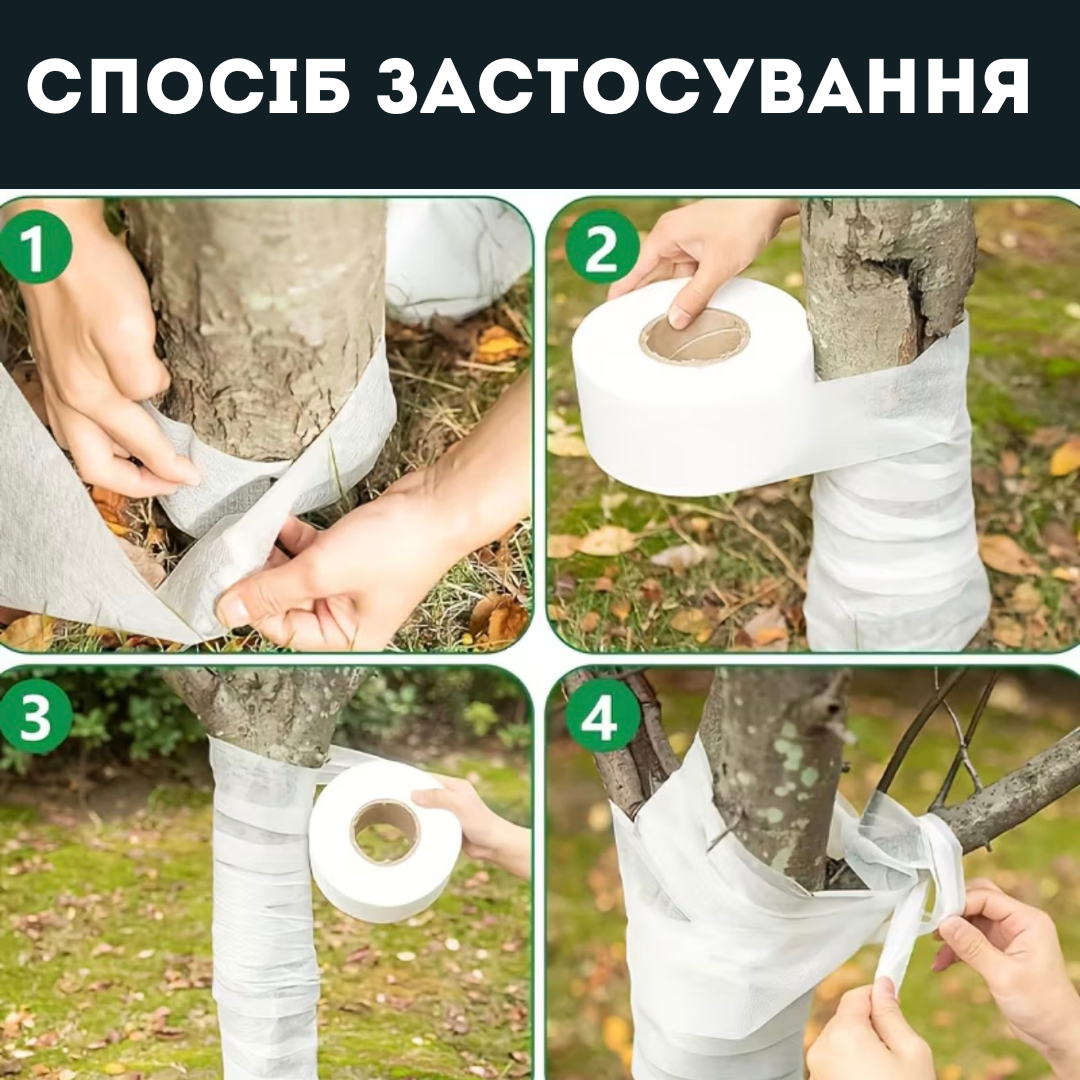 СПОСІБ ЗАСТОСУВАННЯ

1

2

3

4